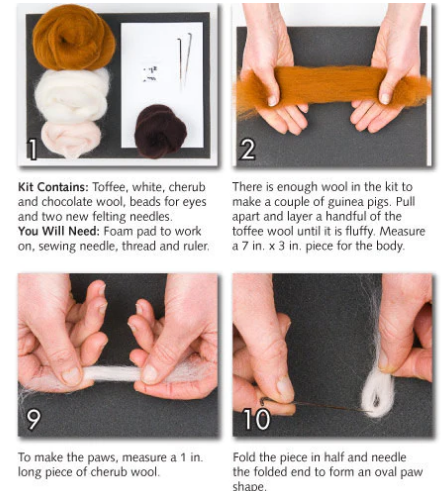 1

Kit Contains: Toffee, white, cherub and chocolate wool, beads for eyes and two new felting needles.
You Will Need: Foam pad to work on, sewing needle, thread and ruler.

2

There is enough wool in the kit to make a couple of guinea pigs. Pull apart and layer a handful of the toffee wool until it is fluffy. Measure a 7 in. x 3 in. piece for the body.

9

To make the paws, measure a 1 in. long piece of cherub wool.

10

Fold the piece in half and needle the folded end to form an oval paw shape.