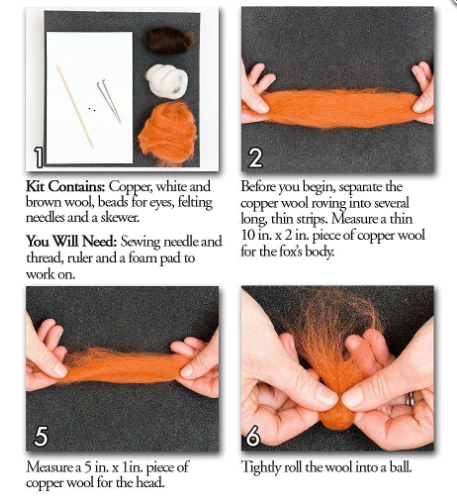 1

Kit Contains: Copper, white and brown wool, beads for eyes, felting needles and a skewer.

You Will Need: Sewing needle and thread, ruler and a foam pad to work on.

2

Before you begin, separate the copper wool roving into several long, thin strips. Measure a thin 10 in. x 2 in. piece of copper wool for the fox's body.

5

Measure a 5 in. x 1in. piece of copper wool for the head.

6

Tightly roll the wool into a ball.