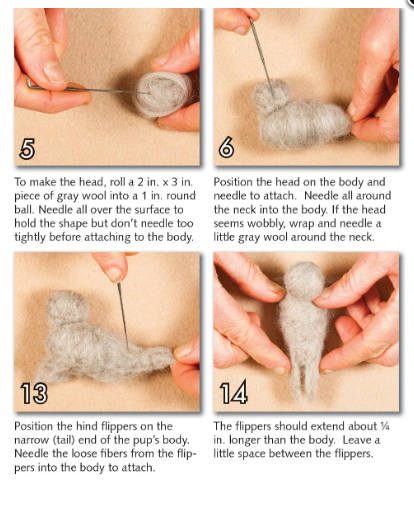 5

To make the head, roll a 2 in. x 3 in. piece of gray wool into a 1 in. round ball. Needle all over the surface to hold the shape but don't needle too tightly before attaching to the body.

6

Position the head on the body and needle to attach. Needle all around the neck into the body. If the head seems wobbly, wrap and needle a little gray wool around the neck.

13

Position the hind flippers on the narrow (tail) end of the pup's body. Needle the loose fibers from the flippers into the body to attach.

14

The flippers should extend about ¼ in. longer than the body. Leave a little space between the flippers.