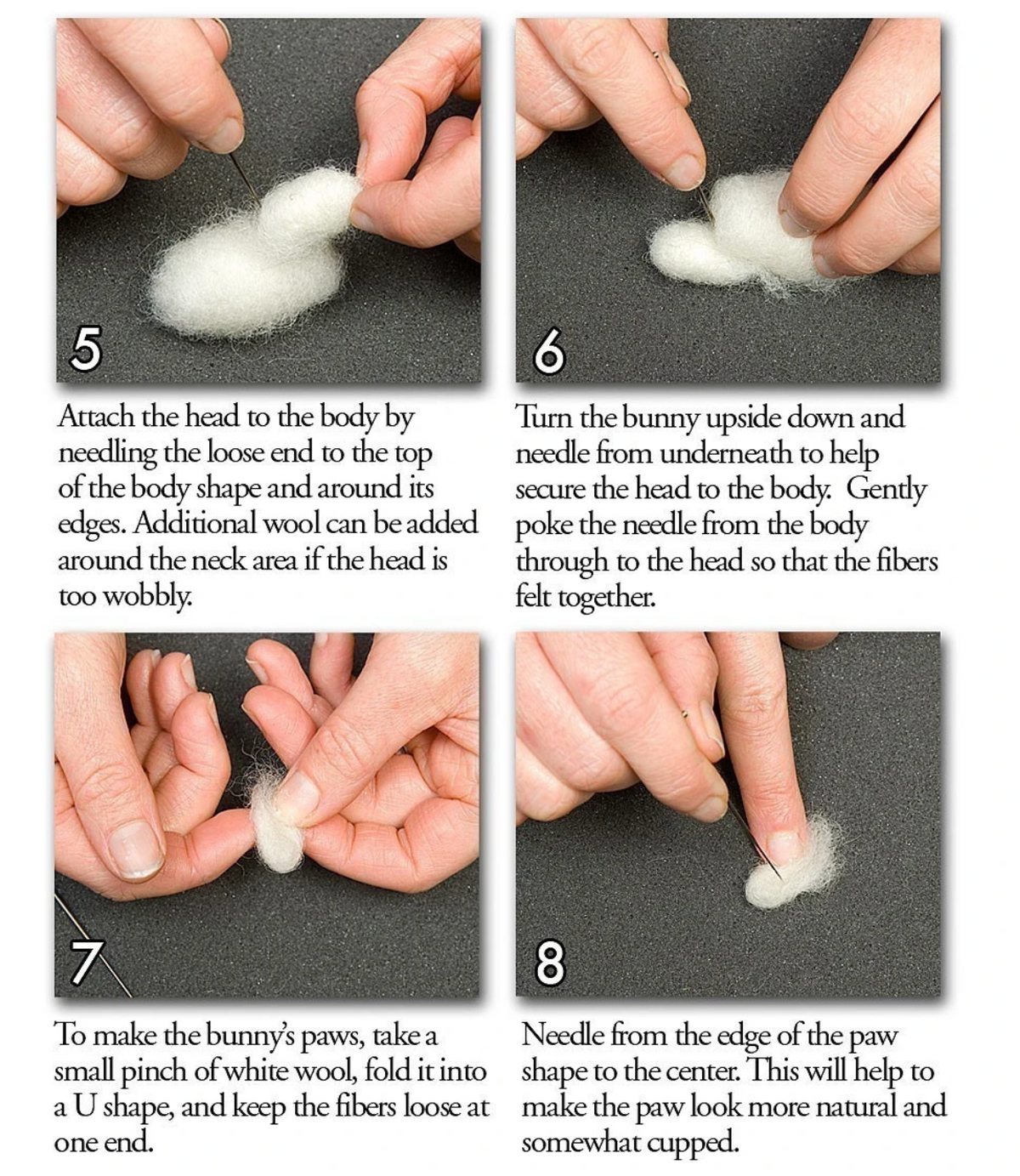 5

Attach the head to the body by needling the loose end to the top of the body shape and around its edges. Additional wool can be added around the neck area if the head is too wobbly.

6

Turn the bunny upside down and needle from underneath to help secure the head to the body. Gently poke the needle from the body through to the head so that the fibers felt together.

7

To make the bunny's paws, take a small pinch of white wool, fold it into a U shape, and keep the fibers loose at one end.

8

Needle from the edge of the paw shape to the center. This will help to make the paw look more natural and somewhat cupped.